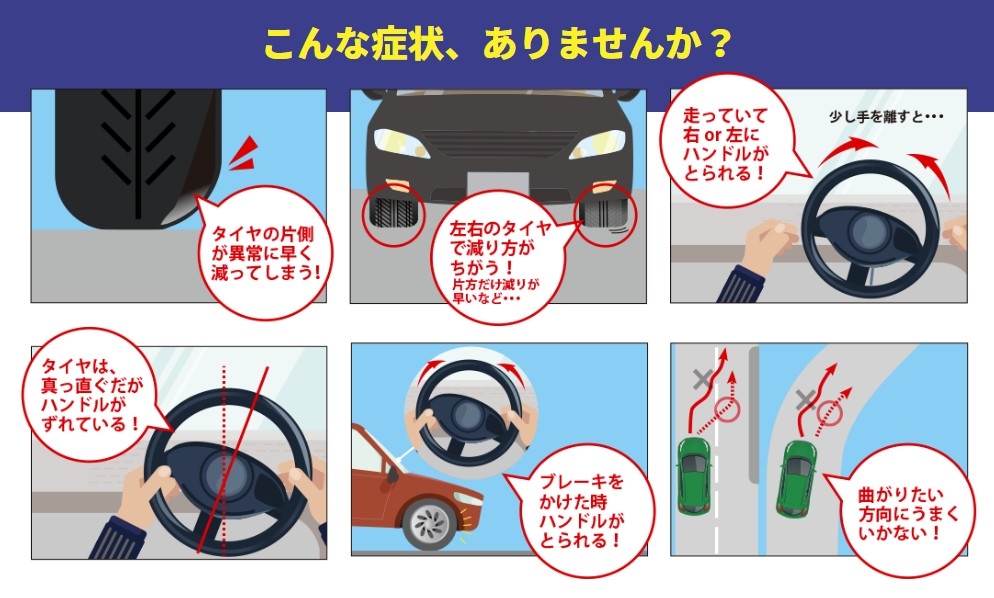 こんな症状、ありませんか？

タイヤの片側が異常に早く減ってしまう！

左右のタイヤで減り方がちがう！
片方だけ減りが早いなど・・・

走っていて右 or 左にハンドルがとられる！

少し手を離すと・・・

タイヤは、真っ直ぐだがハンドルがずれている！

ブレーキをかけた時ハンドルがとられる！

曲がりたい方向にうまくいかない！