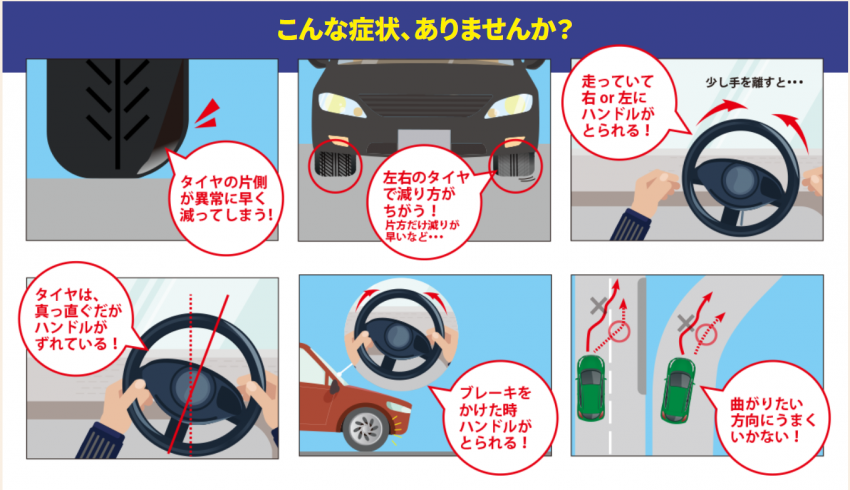 こんな症状、ありませんか？

タイヤの片側が異常に早く減ってしまう！

左右のタイヤで減り方がちがう！
片方だけ減りが早いなど・・・

走っていて右 or 左にハンドルがとられる！

少し手を離すと・・・

タイヤは、真っ直ぐだがハンドルがずれている！

ブレーキをかけた時ハンドルがとられる！

曲がりたい方向にうまくいかない！