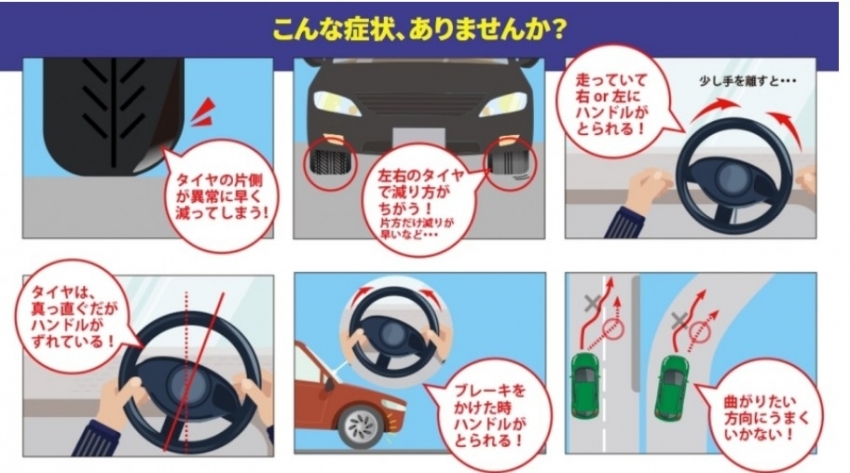 こんな症状、ありませんか?

タイヤの片側が異常に早く減ってしまう!

左右のタイヤで減り方がちがう!
片方だけ減りが早いなど・・・

走っていて右 or 左にハンドルがとられる!

少し手を離すと・・・

タイヤは、真っ直ぐだがハンドルがずれている!

ブレーキをかけた時ハンドルがとられる!

曲がりたい方向にうまくいかない!