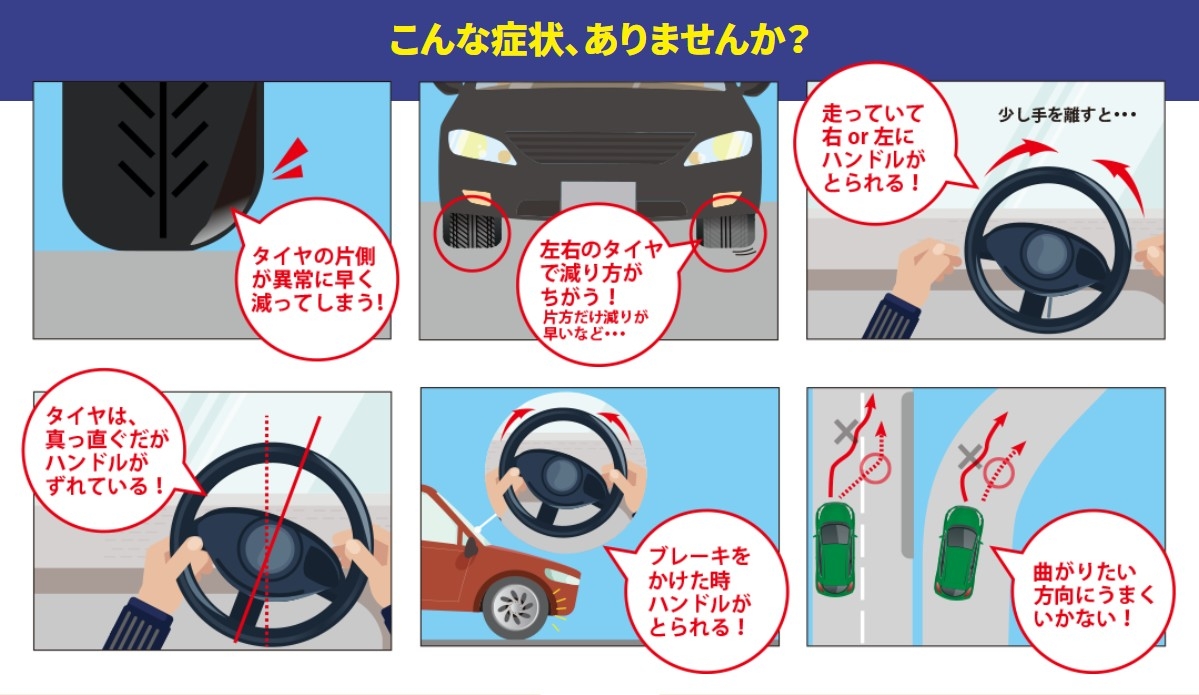 こんな症状、ありませんか？

タイヤの片側が異常に早く減ってしまう!

左右のタイヤで減り方がちがう！
片方だけ減りが早いなど･･･

走っていて右 or 左にハンドルがとられる！

少し手を離すと･･･

タイヤは、真っ直ぐだがハンドルがずれている！

ブレーキをかけた時ハンドルがとられる！

曲がりたい方向にうまくいかない！