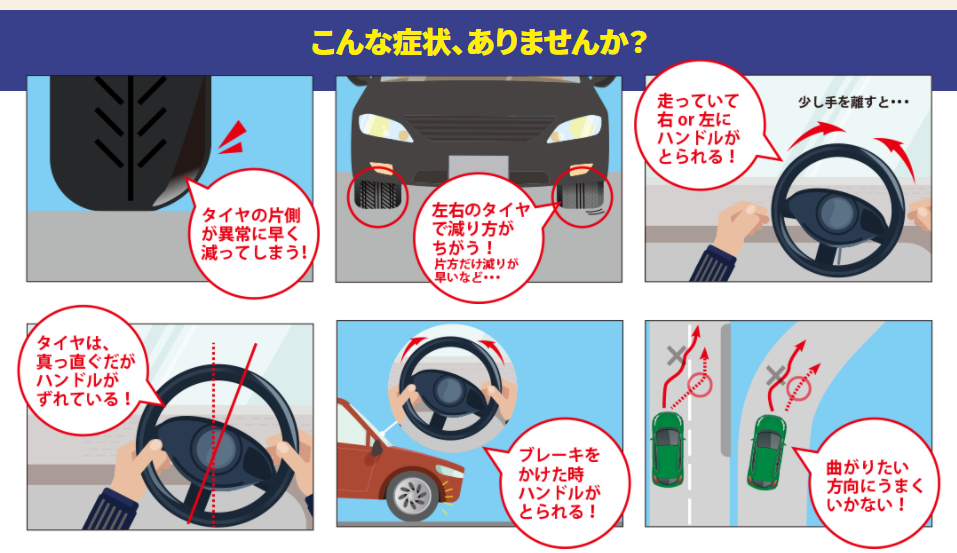 こんな症状、ありませんか？

タイヤの片側が異常に早く減ってしまう！

左右のタイヤで減り方がちがう！
片方だけ減りが早いなど・・・

走っていて右 or 左にハンドルがとられる！

少し手を離すと・・・

タイヤは、真っ直ぐだがハンドルがずれている！

ブレーキをかけた時ハンドルがとられる！

曲がりたい方向にうまくいかない！