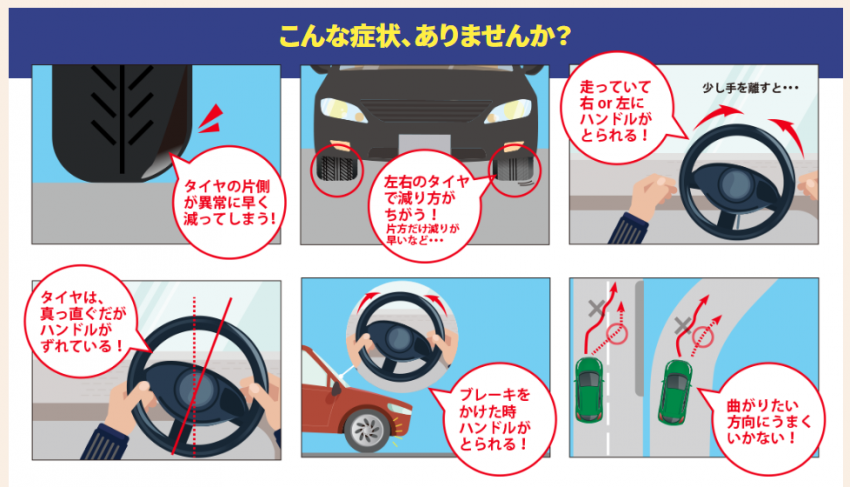 こんな症状、ありませんか?

タイヤの片側が異常に早く減ってしまう!

左右のタイヤで減り方がちがう!
片方だけ減りが早いなど・・・

走っていて右 or 左にハンドルがとられる!

少し手を離すと・・・

タイヤは、真っ直ぐだがハンドルがずれている!

ブレーキをかけた時ハンドルがとられる!

曲がりたい方向にうまくいかない!